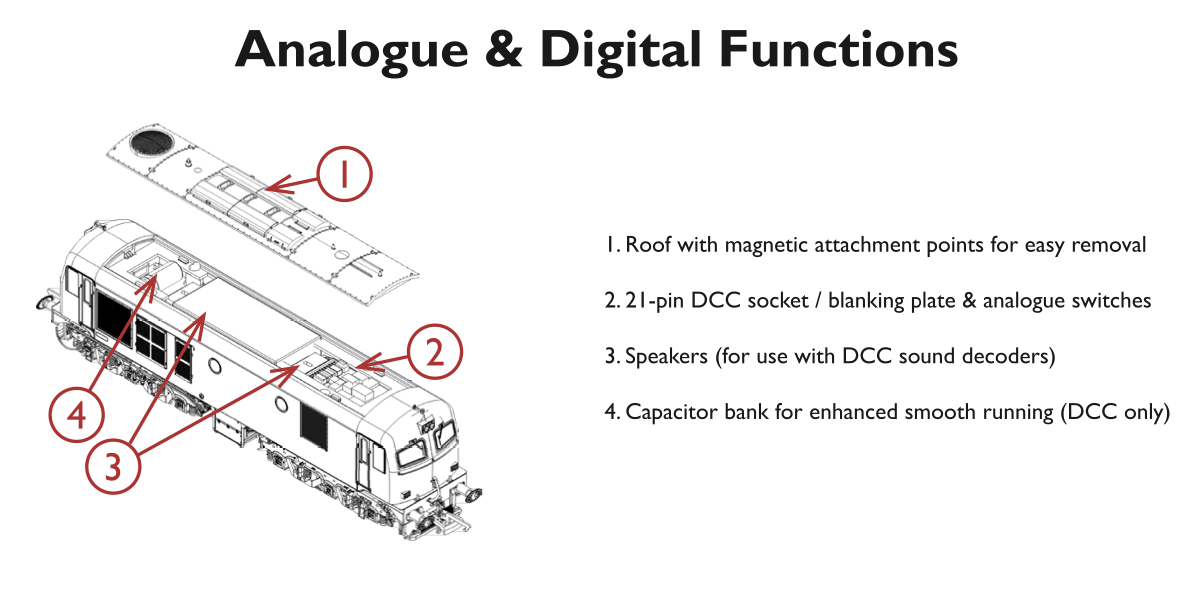 Analogue & Digital Functions

1

2

4

3

1. Roof with magnetic attachment points for easy removal

2. 21-pin DCC socket / blanking plate & analogue switches

3. Speakers (for use with DCC sound decoders)

4. Capacitor bank for enhanced smooth running (DCC only)